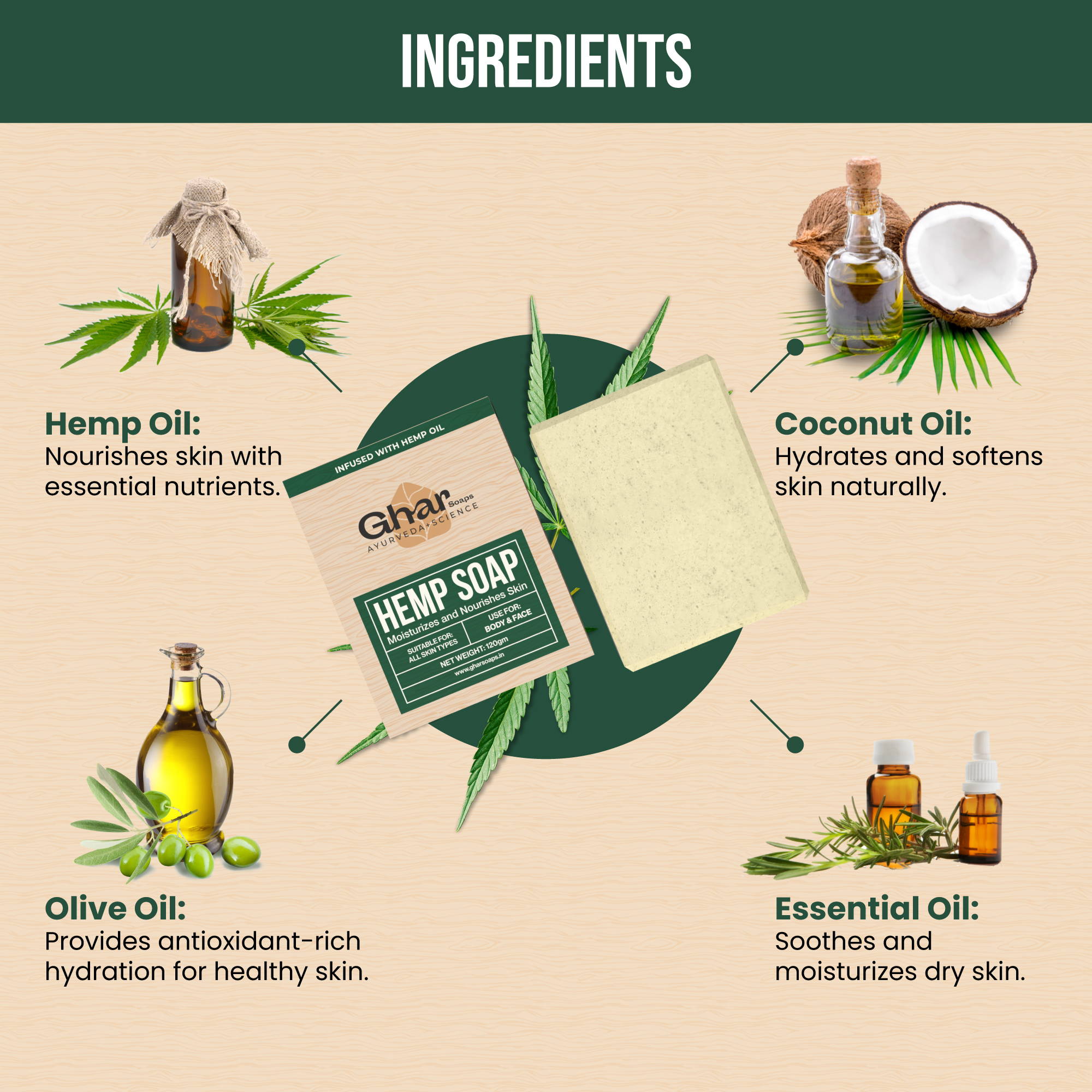 INGREDIENTS

Hemp Oil:
Nourishes skin with essential nutrients.

Coconut Oil:
Hydrates and softens skin naturally.

INFUSED WITH HEMP OIL

Ghar Soaps
AYURVEDA+SCIENCE

HEMP SOAP
Moisturizes and Nourishes Skin

SUITABLE FOR: ALL SKIN TYPES

USE FOR: BODY & FACE

NET WEIGHT: 120gm

www.gharsoaps.in

Olive Oil:
Provides antioxidant-rich hydration for healthy skin.

Essential Oil:
Soothes and moisturizes dry skin.